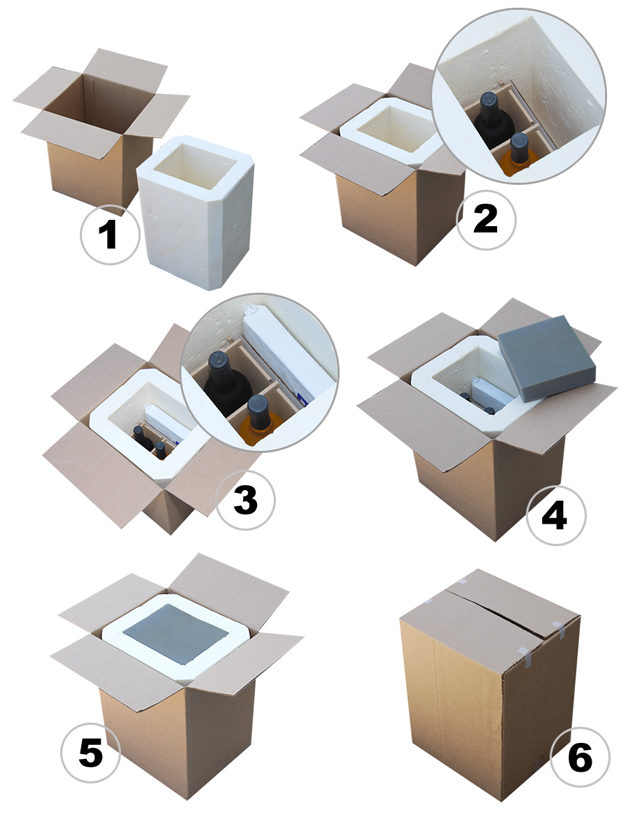 1

2

3

4

5

6